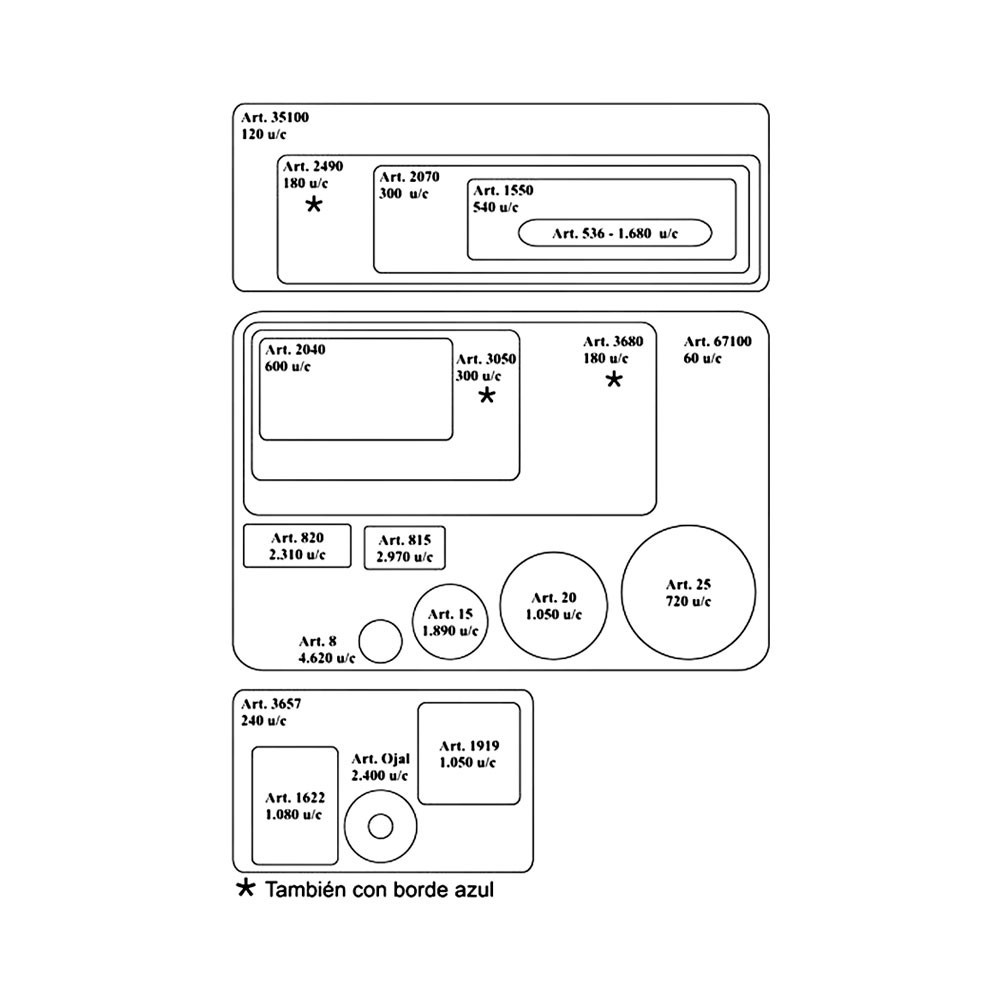 Art. 35100
120 u/c

Art. 2490
180 u/c
*

Art. 2070
300 u/c

Art. 1550
540 u/c

Art. 536 - 1.680 u/c

Art. 2040
600 u/c

Art. 3050
300 u/c
*

Art. 3680
180 u/c
*

Art. 67100
60 u/c

Art. 820
2.310 u/c

Art. 815
2.970 u/c

Art. 8
4.620 u/c

Art. 15
1.890 u/c

Art. 20
1.050 u/c

Art. 25
720 u/c

Art. 3657
240 u/c

Art. 1622
1.080 u/c

Art. Ojal
2.400 u/c

Art. 1919
1.050 u/c

* También con borde azul